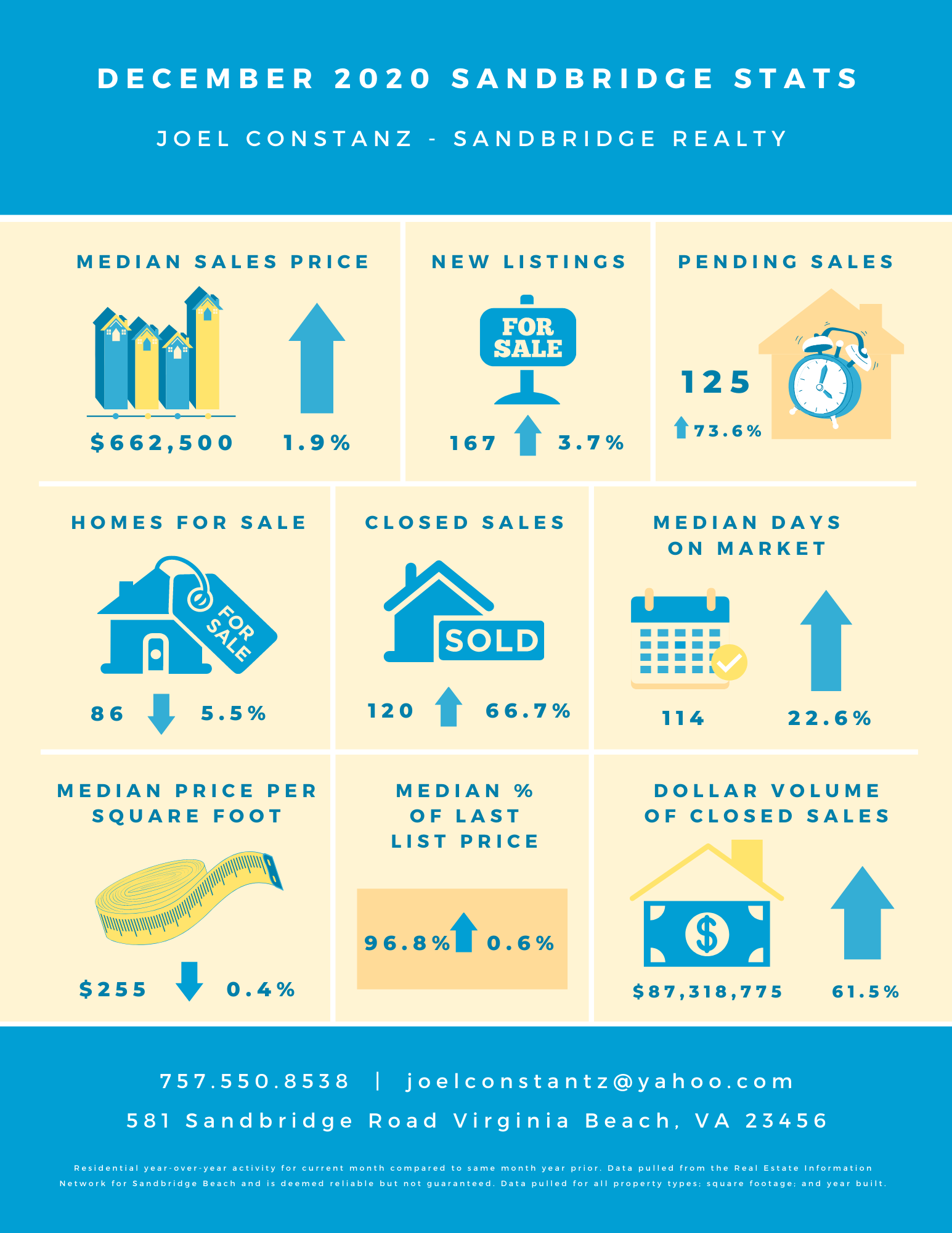 DECEMBER 2020 SANDBRIDGE STATS

JOEL CONSTANZ - SANDBRIDGE REALTY

MEDIAN SALES PRICE

$662,500 1.9%

NEW LISTINGS

FOR SALE

167 3.7%

PENDING SALES

125

73.6%

HOMES FOR SALE

FOR SALE

86 5.5%

CLOSED SALES

SOLD

120 66.7%

MEDIAN DAYS ON MARKET

114 22.6%

MEDIAN PRICE PER SQUARE FOOT

$255 0.4%

MEDIAN % OF LAST LIST PRICE

96.8% 0.6%

DOLLAR VOLUME OF CLOSED SALES

$87,318,775 61.5%

757.550.8538 | joelconstantz@yahoo.com

581 Sandbridge Road Virginia Beach, VA 23456

Residential year-over-year activity for current month compared to same month year prior. Data pulled from the Real Estate Information Network for Sandbridge Beach and is deemed reliable but not guaranteed. Data pulled for all property types; square footage; and year built.